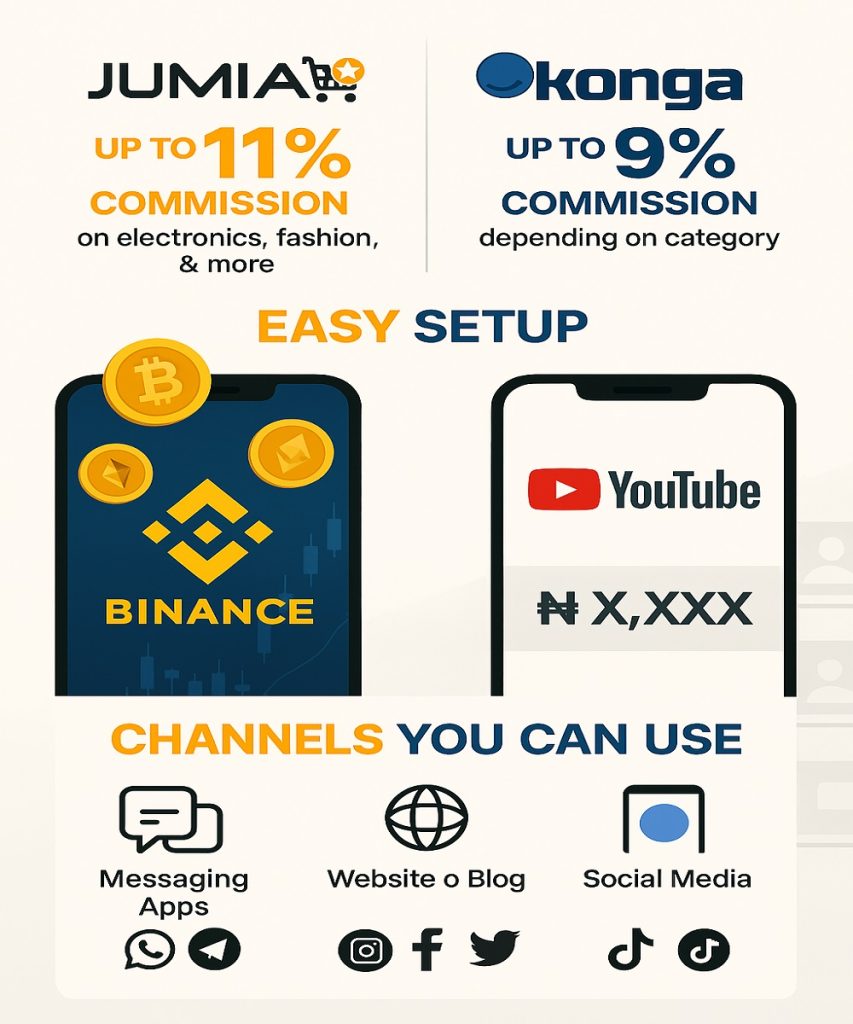 JUMIA

UP TO 11% COMMISSION
on electronics, fashion, & more

konga

UP TO 9% COMMISSION
depending on category

EASY SETUP

BINANCE

YouTube

₦ X,XXX

CHANNELS YOU CAN USE

Messaging Apps

Website o Blog

Social Media