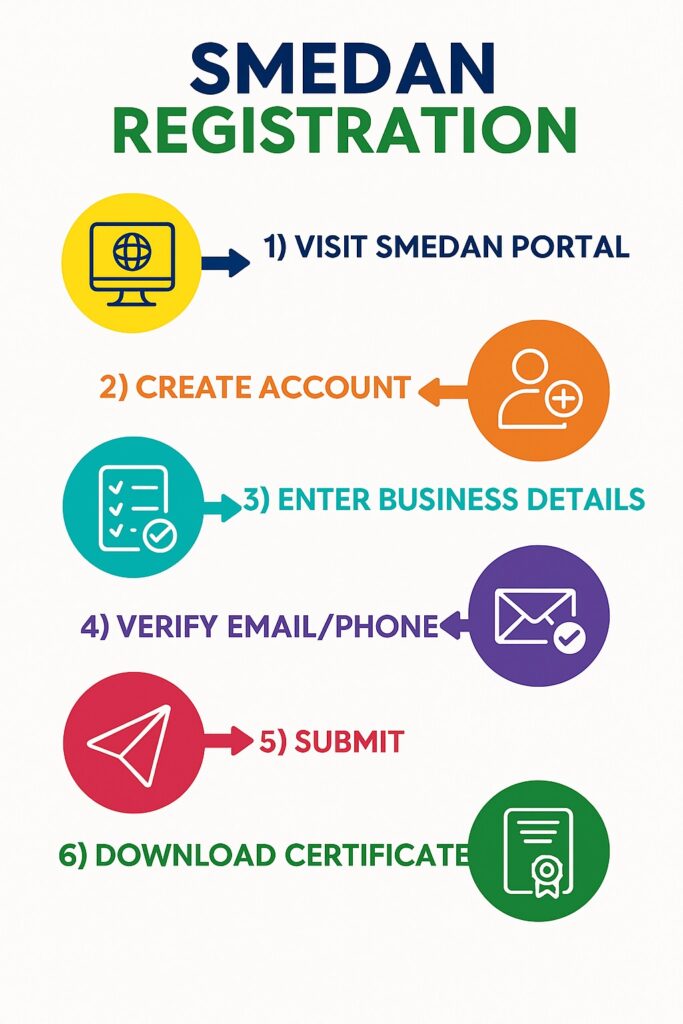 SMEDAN
REGISTRATION

1) VISIT SMEDAN PORTAL

2) CREATE ACCOUNT

3) ENTER BUSINESS DETAILS

4) VERIFY EMAIL/PHONE

5) SUBMIT

6) DOWNLOAD CERTIFICATE